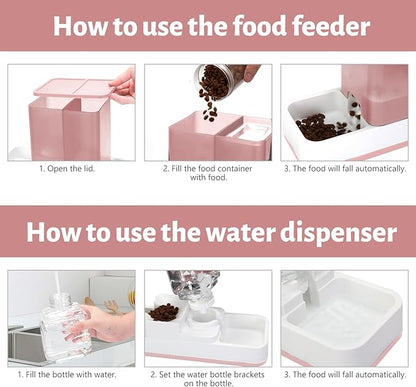 How to use the food feeder

1. Open the lid.

2. Fill the food container with food.

3. The food will fall automatically.

How to use the water dispenser

1. Fill the bottle with water.

2. Set the water bottle brackets on the bottle.

3. The food will fall automatically.