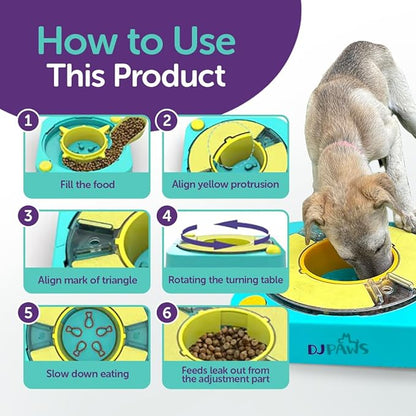 How to Use
This Product

1
Fill the food

2
Align yellow protrusion

3
Align mark of triangle

4
Rotating the turning table

5
Slow down eating

6
Feeds leak out from the adjustment part

DJ PAWS