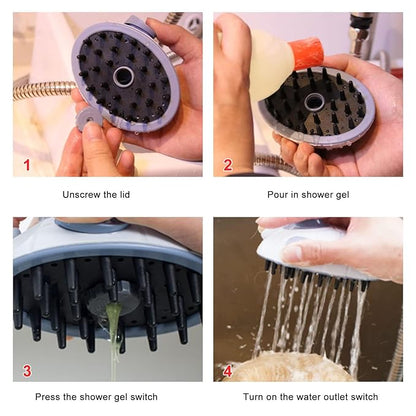 1

Unscrew the lid

2

Pour in shower gel

3

Press the shower gel switch

4

Turn on the water outlet switch