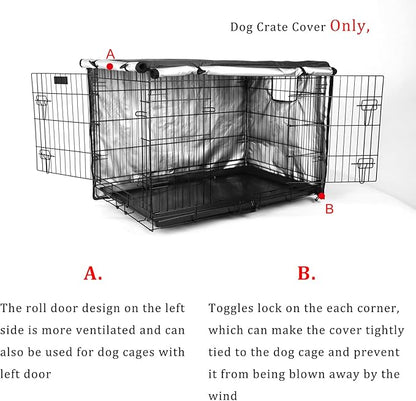 Dog Crate Cover Only,

A

B

A.

The roll door design on the left side is more ventilated and can also be used for dog cages with left door

B.

Toggles lock on the each corner, which can make the cover tightly tied to the dog cage and prevent it from being blown away by the wind