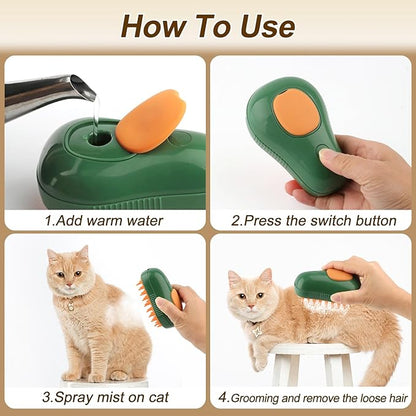 How To Use

1.Add warm water

2.Press the switch button

3.Spray mist on cat

4.Grooming and remove the loose hair