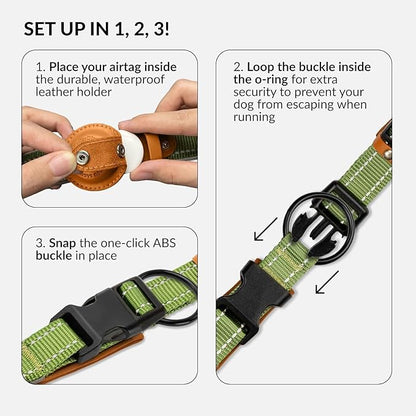 SET UP IN 1, 2, 3!

1. Place your airtag inside the durable, waterproof leather holder

2. Loop the buckle inside the o-ring for extra security to prevent your dog from escaping when running

3. Snap the one-click ABS buckle in place