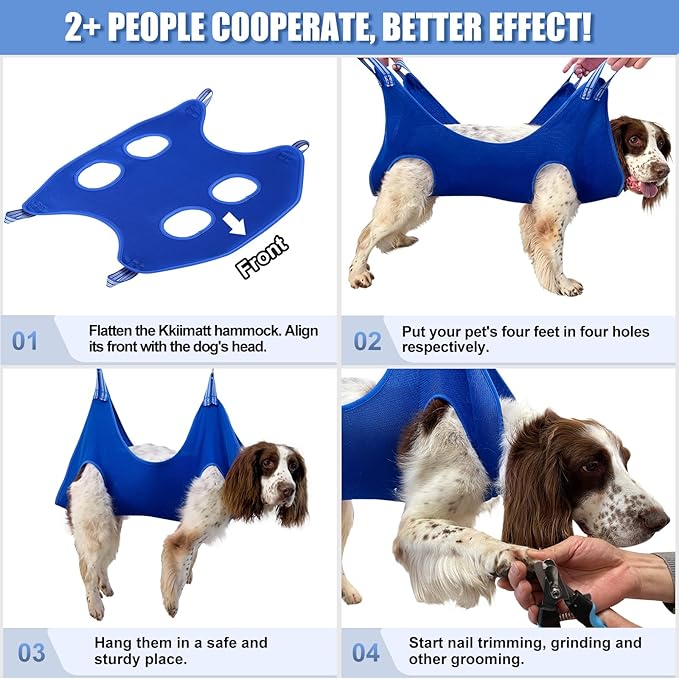 2+ PEOPLE COOPERATE, BETTER EFFECT!

Front

01 Flatten the Kkiimatt hammock. Align its front with the dog's head.

02 Put your pet's four feet in four holes respectively.

03 Hang them in a safe and sturdy place.

04 Start nail trimming, grinding and other grooming.