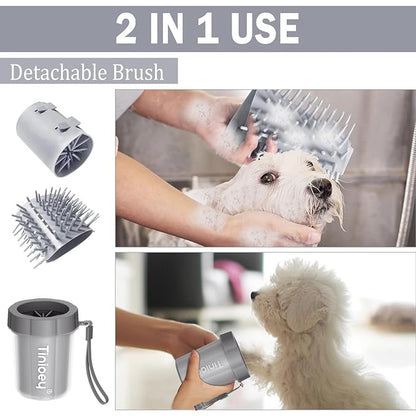 2 IN 1 USE

Detachable Brush

Tinioey®

Tinio