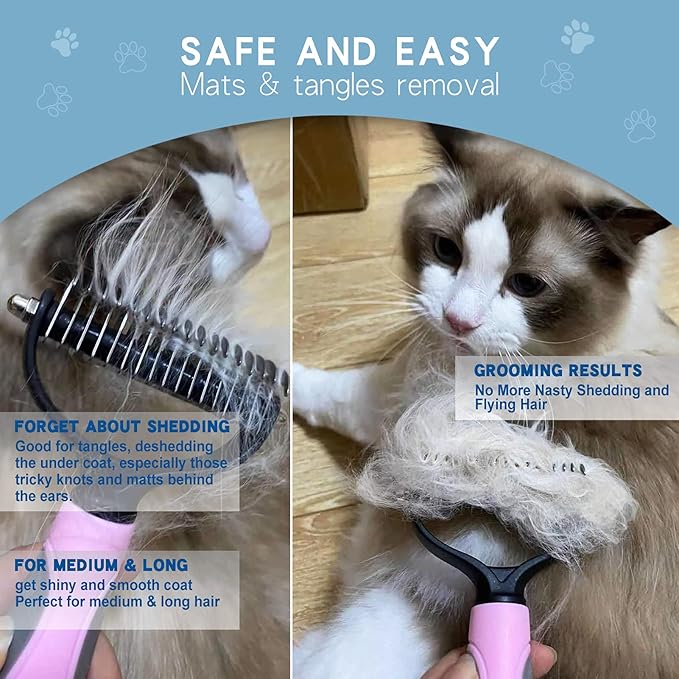 SAFE AND EASY
Mats & tangles removal

FORGET ABOUT SHEDDING
Good for tangles, deshedding the under coat, especially those tricky knots and matts behind the ears.

FOR MEDIUM & LONG
get shiny and smooth coat
Perfect for medium & long hair

GROOMING RESULTS
No More Nasty Shedding and Flying Hair