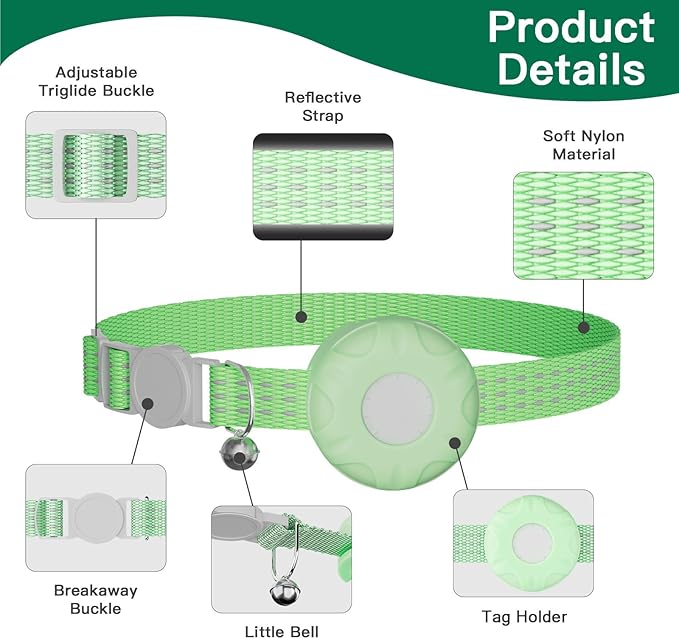 Product Details

Adjustable Triglide Buckle

Reflective Strap

Soft Nylon Material

Breakaway Buckle

Little Bell

Tag Holder