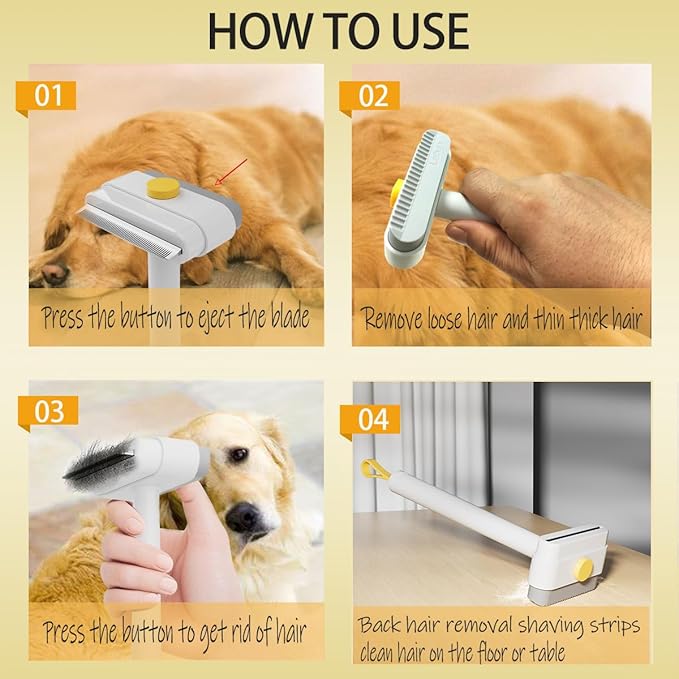 HOW TO USE

01

Press the button to eject the blade

02

Remove loose hair and thin thick hair

03

Press the button to get rid of hair

04

Back hair removal shaving strips clean hair on the floor or table