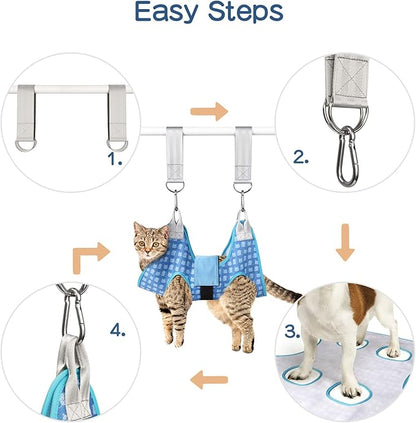 Easy Steps

1.

2.

3.

4.