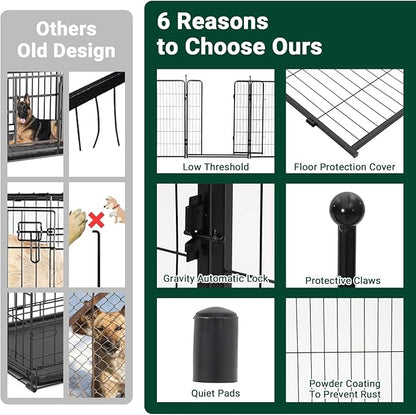 Others Old Design

6 Reasons to Choose Ours

Low Threshold

Floor Protection Cover

Gravity Automatic Lock

Protective Claws

Quiet Pads

Powder Coating To Prevent Rust