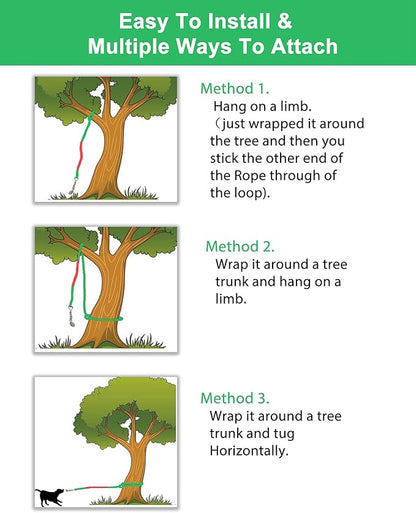 Easy To Install &
Multiple Ways To Attach

Method 1.
Hang on a limb.
（just wrapped it around the tree and then you stick the other end of the Rope through of the loop).

Method 2.
Wrap it around a tree trunk and hang on a limb.

Method 3.
Wrap it around a tree trunk and tug Horizontally.