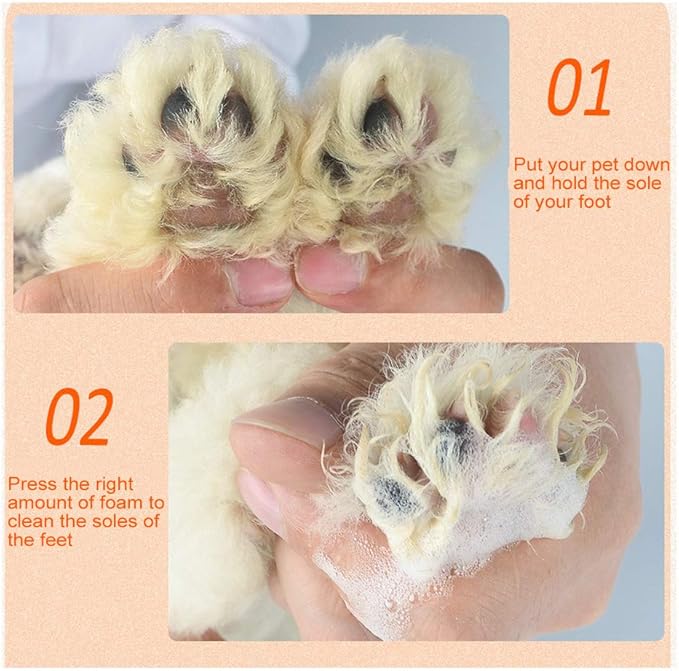 01

Put your pet down and hold the sole of your foot

02

Press the right amount of foam to clean the soles of the feet