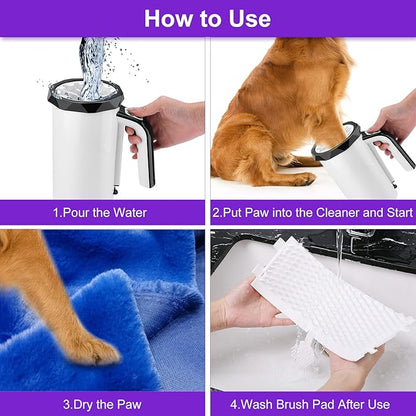 How to Use

1.Pour the Water

2.Put Paw into the Cleaner and Start

3.Dry the Paw

4.Wash Brush Pad After Use