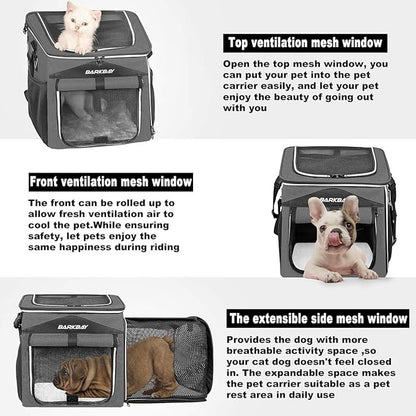 BARKBAY

Top ventilation mesh window

Open the top mesh window, you can put your pet into the pet carrier easily, and let your pet enjoy the beauty of going out with you

Front ventilation mesh window

The front can be rolled up to allow fresh ventilation air to cool the pet.While ensuring safety, let pets enjoy the same happiness during riding

BARKBAY

BARKBAY

The extensible side mesh window

Provides the dog with more breathable activity space ,so your cat dog doesn't feel closed in. The expandable space makes the pet carrier suitable as a pet rest area in daily use