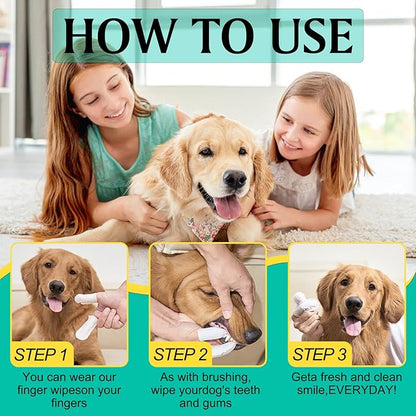 HOW TO USE

STEP 1

You can wear our finger wipeson your fingers

STEP 2

As with brushing, wipe yourdog's teeth and gums

STEP 3

Geta fresh and clean smile,EVERYDAY!