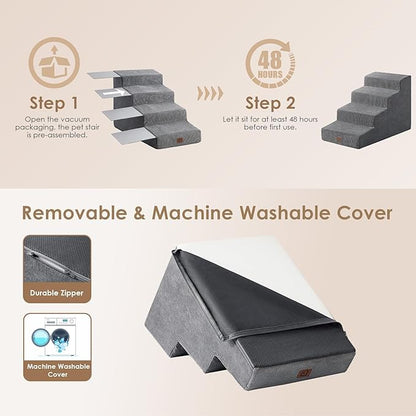 Step 1
Open the vacuum packaging, the pet stair is pre-assembled.

48 HOURS

Step 2
Let it sit for at least 48 hours before first use.

Removable & Machine Washable Cover

Durable Zipper

Machine Washable Cover