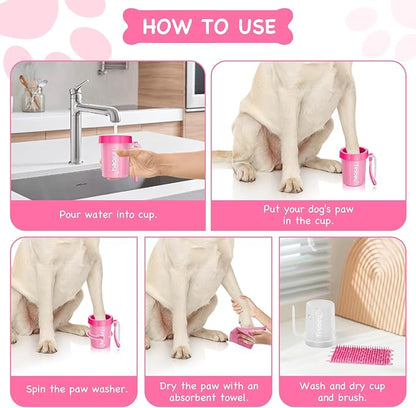 HOW TO USE

Pour water into cup.

Put your dog's paw in the cup.

Spin the paw washer.

Dry the paw with an absorbent towel.

Wash and dry cup and brush.