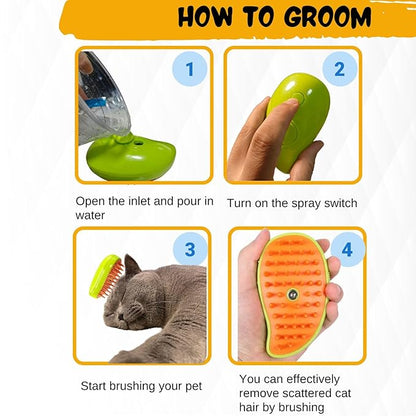 HOW TO GROOM

1

Open the inlet and pour in water

2

Turn on the spray switch

3

Start brushing your pet

4

You can effectively remove scattered cat hair by brushing