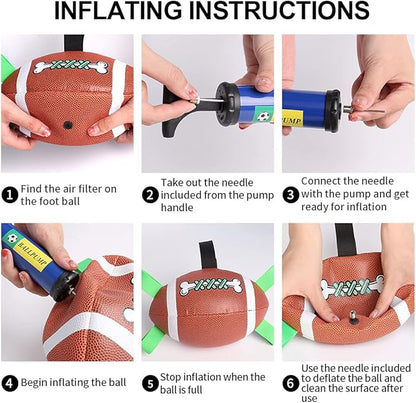 INFLATING INSTRUCTIONS

PUMP

1 Find the air filter on the foot ball

2 Take out the needle included from the pump handle

3 Connect the needle with the pump and get ready for inflation

BALLPUMP

4 Begin inflating the ball

5 Stop inflation when the ball is full

6 Use the needle included to deflate the ball and clean the surface after use