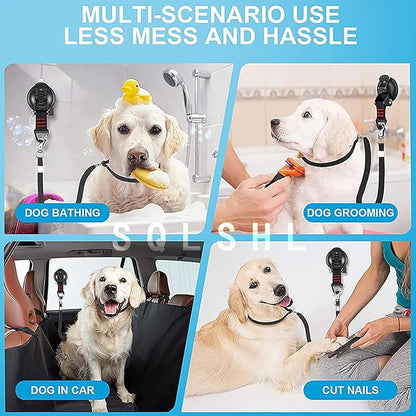 MULTI-SCENARIO USE
LESS MESS AND HASSLE

DOG BATHING

DOG GROOMING

SQLSHL

DOG IN CAR

CUT NAILS