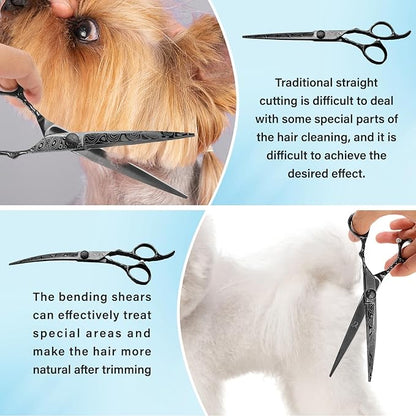 Traditional straight cutting is difficult to deal with some special parts of the hair cleaning, and it is difficult to achieve the desired effect.

The bending shears can effectively treat special areas and make the hair more natural after trimming