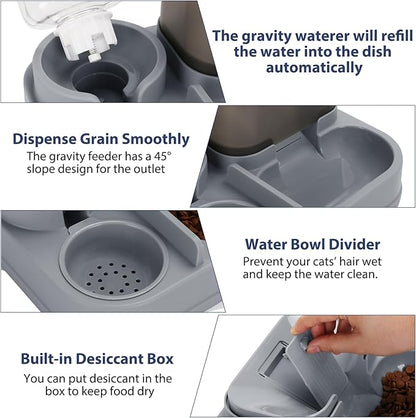 The gravity waterer will refill the water into the dish automatically

Dispense Grain Smoothly
The gravity feeder has a 45° slope design for the outlet

Water Bowl Divider
Prevent your cats' hair wet and keep the water clean.

Built-in Desiccant Box
You can put desiccant in the box to keep food dry