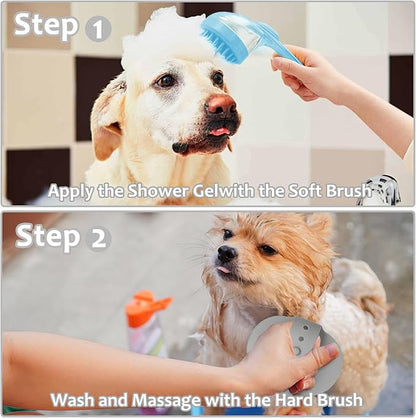 Step 1

Apply the Shower Gelwith the Soft Brush

Step 2

Wash and Massage with the Hard Brush