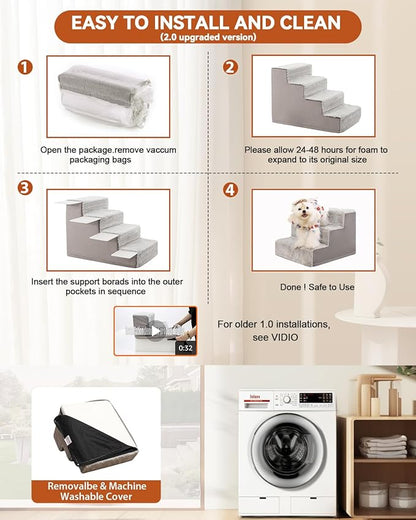 EASY TO INSTALL AND CLEAN
(2.0 upgraded version)

1

Open the package.remove vaccum packaging bags

2

Please allow 24-48 hours for foam to expand to its original size

3

Insert the support borads into the outer pockets in sequence

4

Done ! Safe to Use

0:32

For older 1.0 installations, see VIDIO

Removalbe & Machine Washable Cover