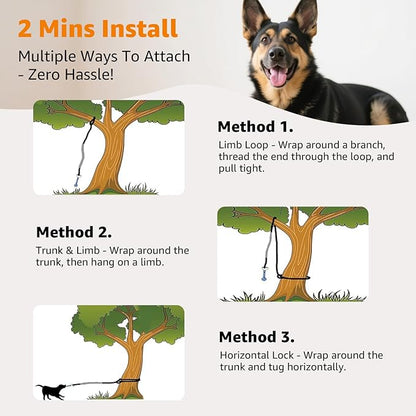 2 Mins Install

Multiple Ways To Attach - Zero Hassle!

Method 1.

Limb Loop - Wrap around a branch, thread the end through the loop, and pull tight.

Method 2.

Trunk & Limb - Wrap around the trunk, then hang on a limb.

Method 3.

Horizontal Lock - Wrap around the trunk and tug horizontally.