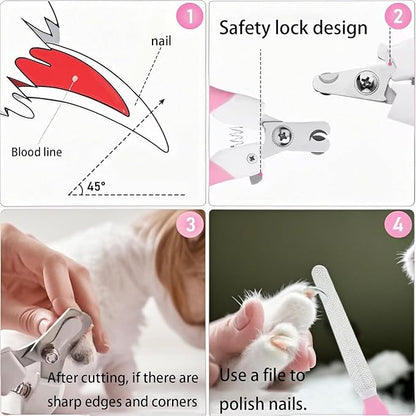 1

nail

Blood line

45°

2

Safety lock design

3

After cutting, if there are sharp edges and corners

4

Use a file to polish nails.