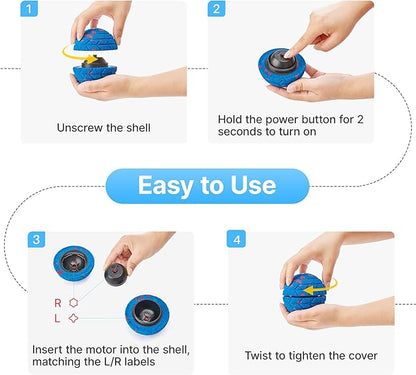 1

Unscrew the shell

2

Hold the power button for 2 seconds to turn on

Easy to Use

3

R

L

Insert the motor into the shell, matching the L/R labels

4

Twist to tighten the cover