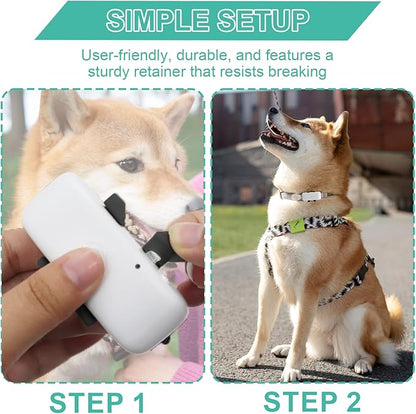 SIMPLE SETUP

User-friendly, durable, and features a sturdy retainer that resists breaking

STEP 1

STEP 2