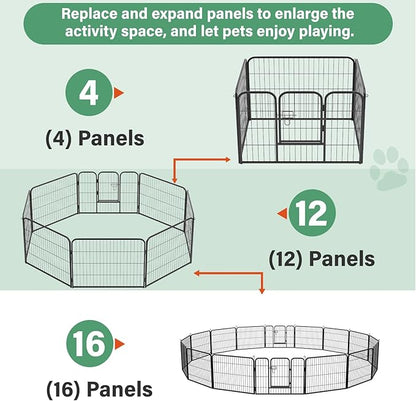 Replace and expand panels to enlarge the activity space, and let pets enjoy playing.

4

(4) Panels

12

(12) Panels

16

(16) Panels