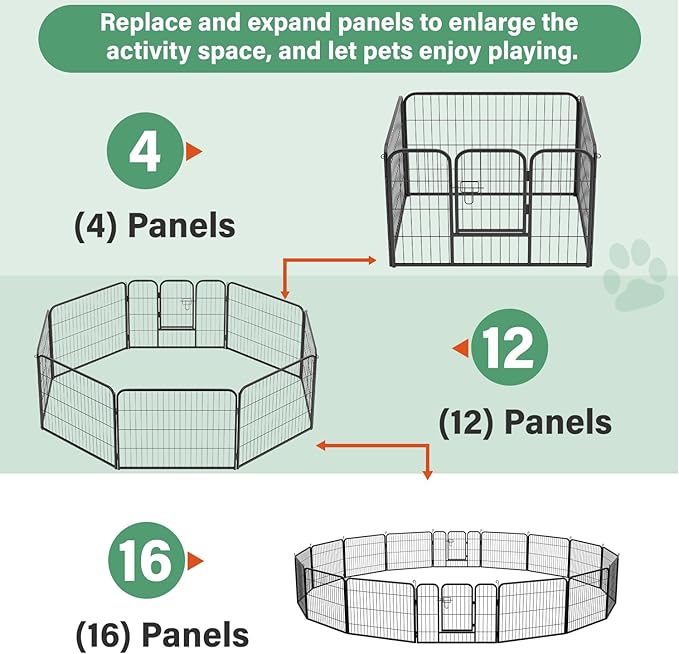 Replace and expand panels to enlarge the activity space, and let pets enjoy playing.

4

(4) Panels

12

(12) Panels

16

(16) Panels