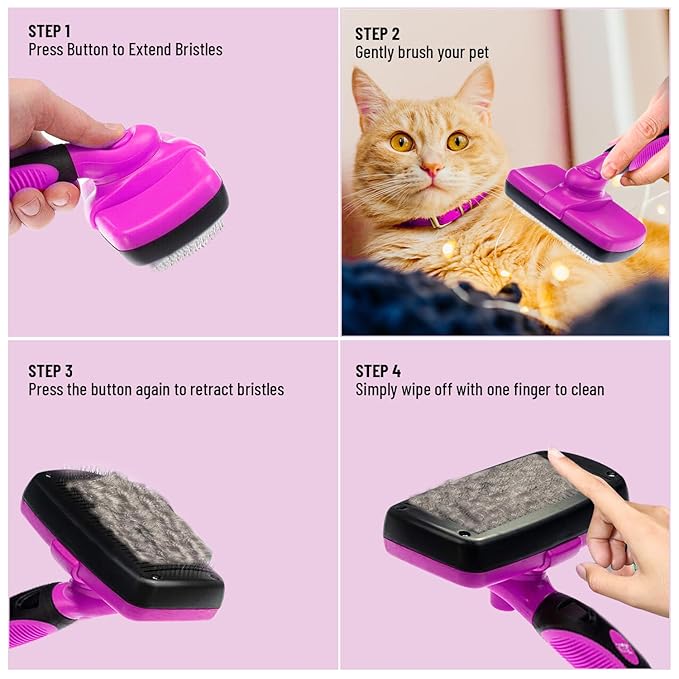 STEP 1
Press Button to Extend Bristles

STEP 2
Gently brush your pet

STEP 3
Press the button again to retract bristles

STEP 4
Simply wipe off with one finger to clean