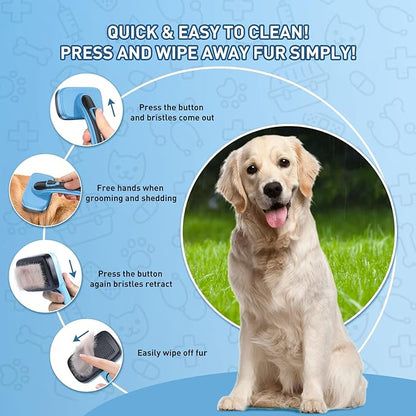 QUICK & EASY TO CLEAN!
PRESS AND WIPE AWAY FUR SIMPLY!

Press the button and bristles come out

Free hands when grooming and shedding

Press the button again bristles retract

Easily wipe off fur