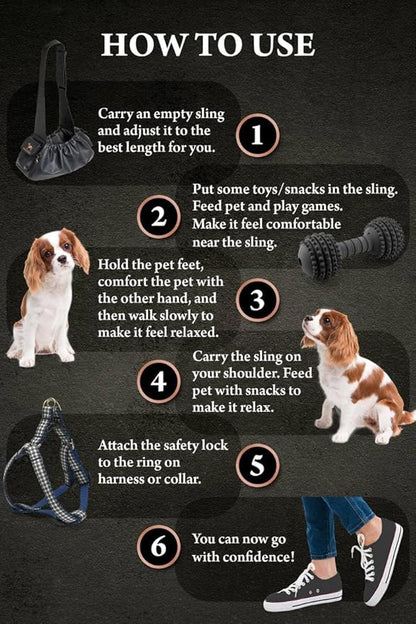 HOW TO USE

Carry an empty sling and adjust it to the best length for you.

1

2

Put some toys/snacks in the sling. Feed pet and play games. Make it feel comfortable near the sling.

Hold the pet feet, comfort the pet with the other hand, and then walk slowly to make it feel relaxed.

3

4

Carry the sling on your shoulder. Feed pet with snacks to make it relax.

Attach the safety lock to the ring on harness or collar.

5

6

You can now go with confidence!