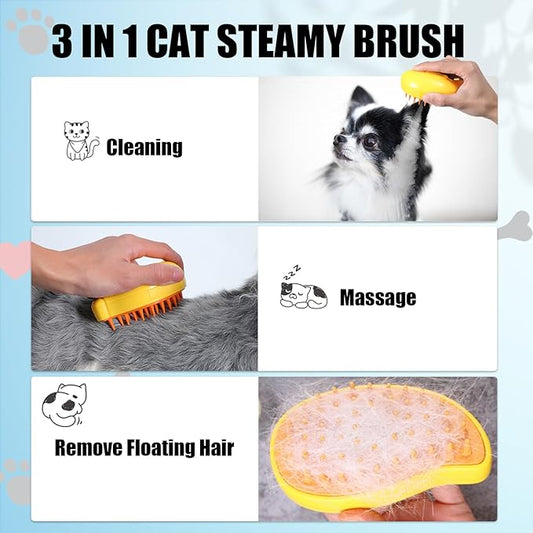 3 IN 1 CAT STEAMY BRUSH

Cleaning

zzz

Massage

Remove Floating Hair