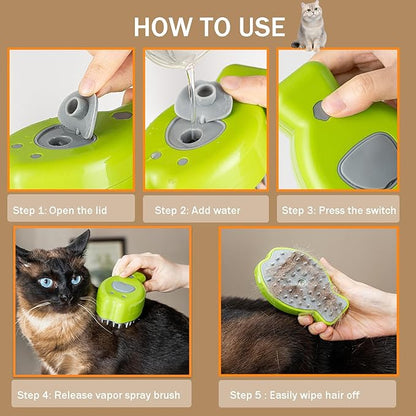 HOW TO USE

Step 1: Open the lid

Step 2: Add water

Step 3: Press the switch

Step 4: Release vapor spray brush

Step 5 : Easily wipe hair off