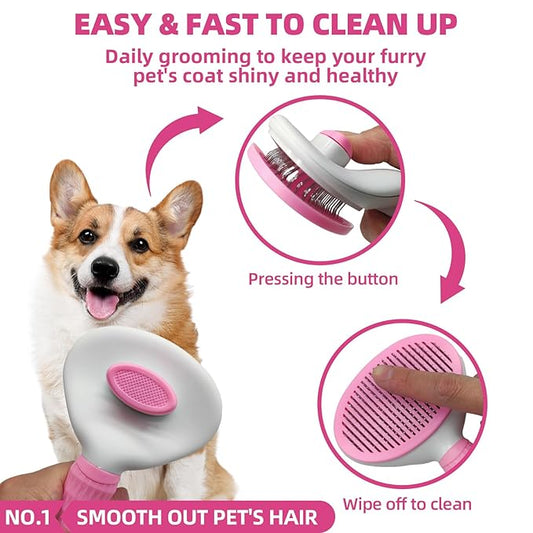 EASY & FAST TO CLEAN UP

Daily grooming to keep your furry pet's coat shiny and healthy

Pressing the button

Wipe off to clean

NO.1 SMOOTH OUT PET'S HAIR