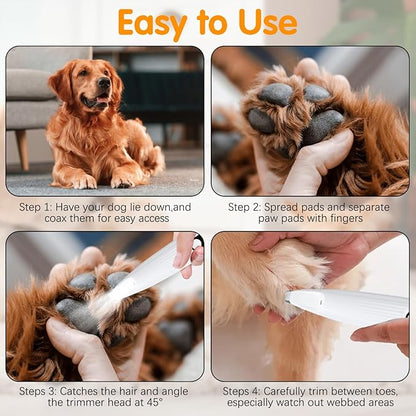 Easy to Use

Step 1: Have your dog lie down,and coax them for easy access

Step 2: Spread pads and separate paw pads with fingers

Steps 3: Catches the hair and angle the trimmer head at 45°

Steps 4: Carefully trim between toes, especially watch out webbed areas