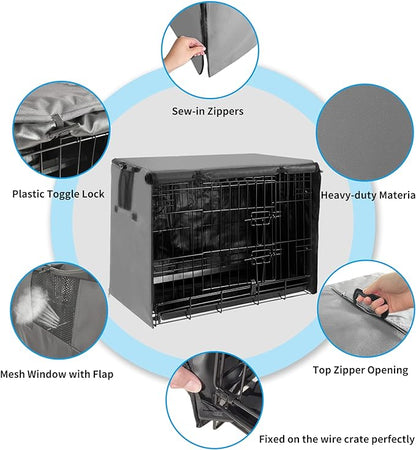 Sew-in Zippers

Plastic Toggle Lock

Heavy-duty Materia

Mesh Window with Flap

Top Zipper Opening

Fixed on the wire crate perfectly