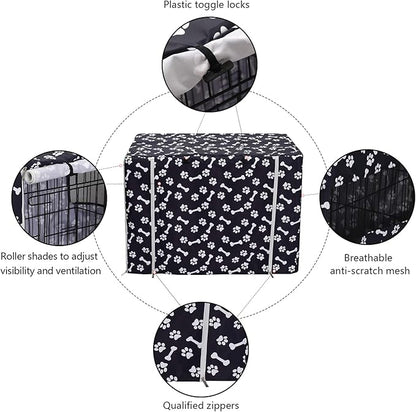 Plastic toggle locks

Roller shades to adjust visibility and ventilation

Breathable anti-scratch mesh

Qualified zippers