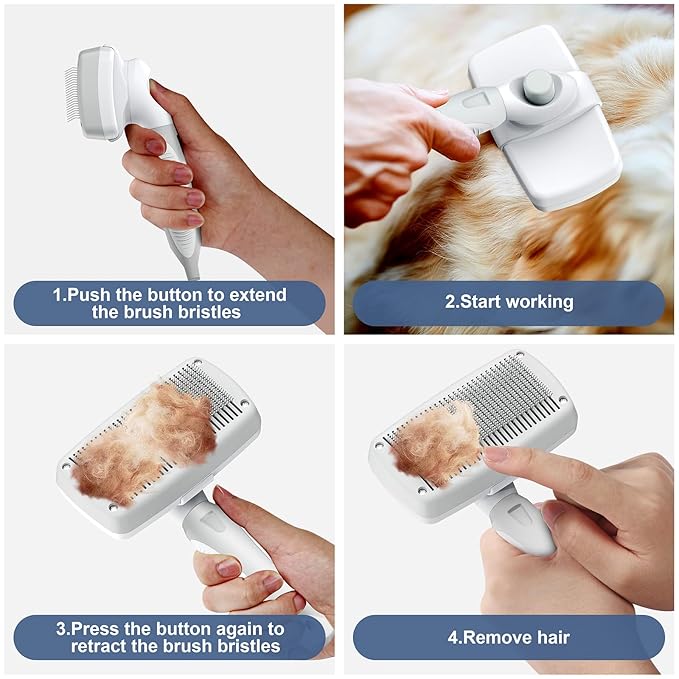 1.Push the button to extend the brush bristles

2.Start working

3.Press the button again to retract the brush bristles

4.Remove hair