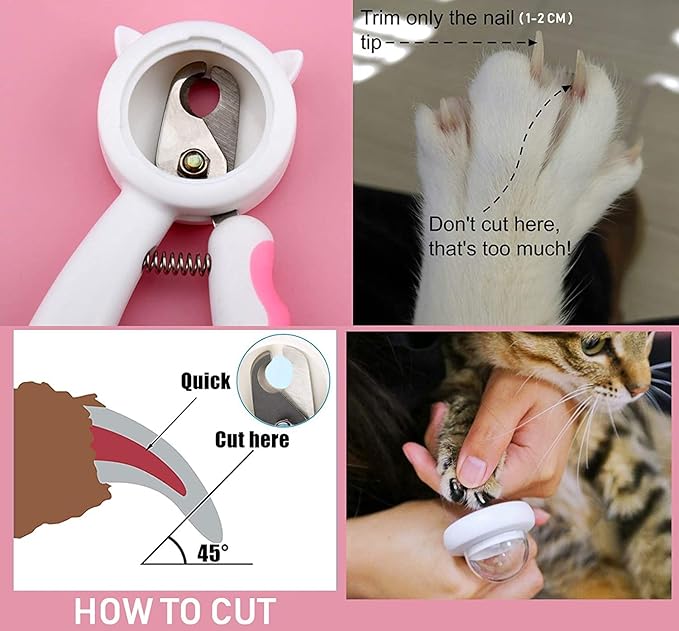 Trim only the nail (1-2 CM) tip

Don't cut here, that's too much!

Quick

Cut here

45°

HOW TO CUT