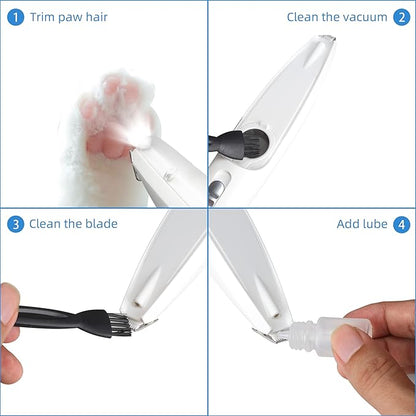 1 Trim paw hair

Clean the vacuum 2

3 Clean the blade

Add lube 4