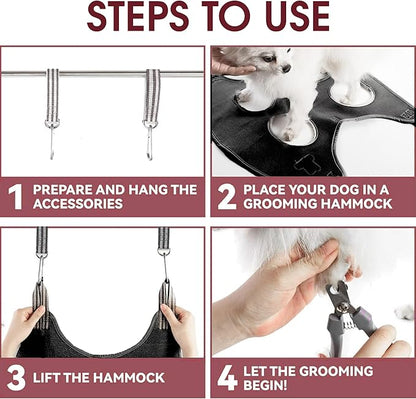 STEPS TO USE

1 PREPARE AND HANG THE ACCESSORIES

2 PLACE YOUR DOG IN A GROOMING HAMMOCK

3 LIFT THE HAMMOCK

4 LET THE GROOMING BEGIN!