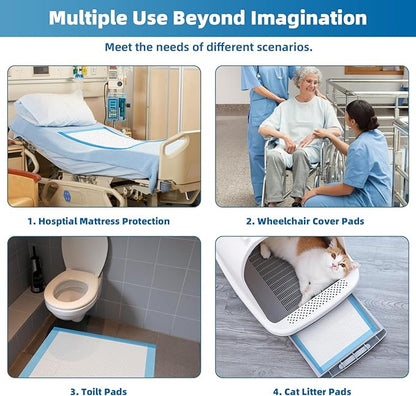 Multiple Use Beyond Imagination

Meet the needs of different scenarios.

1. Hosptial Mattress Protection

2. Wheelchair Cover Pads

3. Toilt Pads

4. Cat Litter Pads