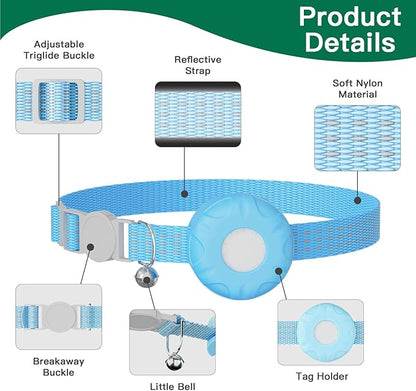 Product Details

Adjustable Triglide Buckle

Reflective Strap

Soft Nylon Material

Breakaway Buckle

Little Bell

Tag Holder