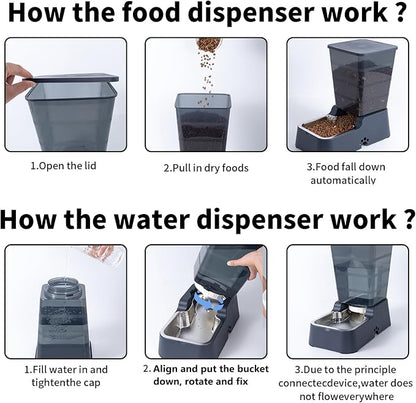 How the food dispenser work ?

1.Open the lid

2.Pull in dry foods

3.Food fall down automatically

How the water dispenser work ?

1.Fill water in and tightenthe cap

2. Align and put the bucket down, rotate and fix

3.Due to the principle connectecdevice,water does not floweverywhere