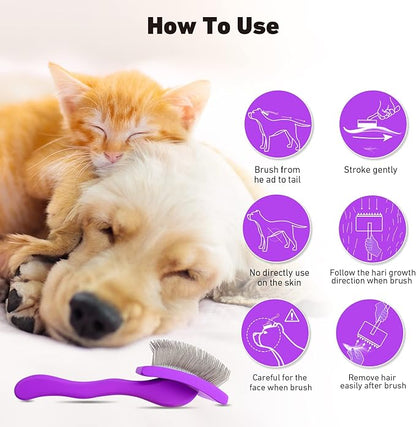 How To Use

Brush from he ad to tail

Stroke gently

No directly use on the skin

Follow the hari growth direction when brush

Careful for the face when brush

Remove hair easily after brush